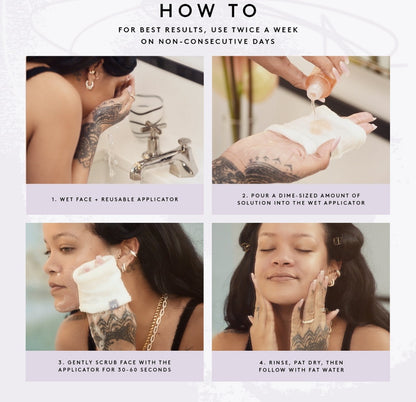 HOW TO

FOR BEST RESULTS, USE TWICE A WEEK ON NON-CONSECUTIVE DAYS

1. WET FACE + REUSABLE APPLICATOR

2. POUR A DIME-SIZED AMOUNT OF SOLUTION INTO THE WET APPLICATOR

3. GENTLY SCRUB FACE WITH THE APPLICATOR FOR 30-60 SECONDS

4. RINSE, PAT DRY, THEN FOLLOW WITH FAT WATER